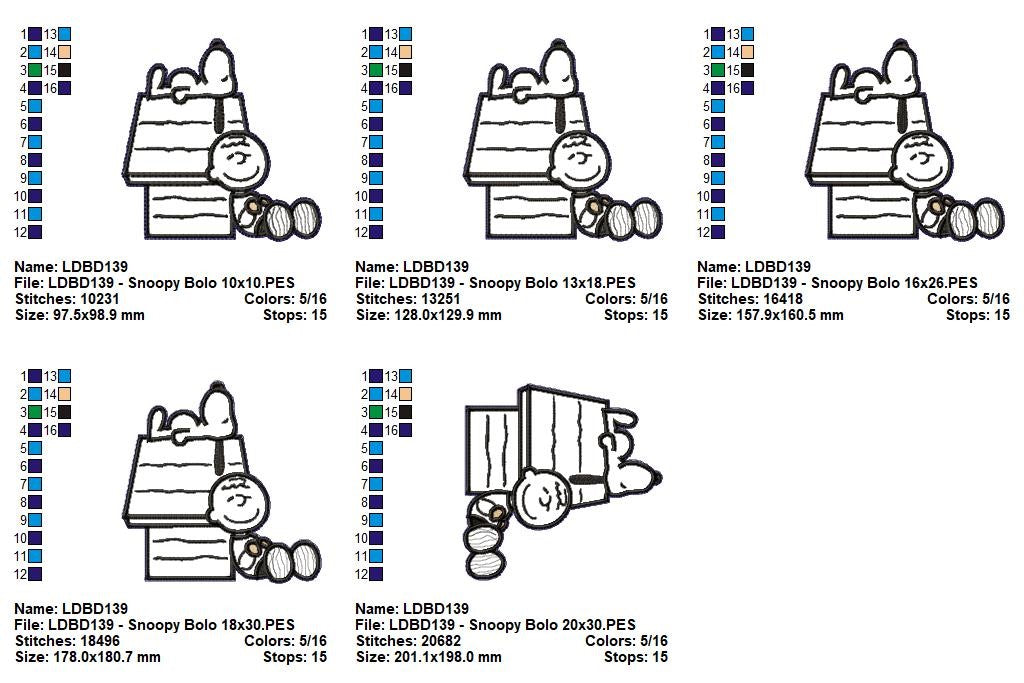 1 13
2 14
3 15
4 16
5
6
7
8
9
10
11
12

Name: LDBD139
File: LDBD139 - Snoopy Bolo 10x10.PES
Stitches: 10231 Colors: 5/16
Size: 97.5x98.9 mm Stops: 15

1 13
2 14
3 15
4 16
5
6
7
8
9
10
11
12

Name: LDBD139
File: LDBD139 - Snoopy Bolo 13x18.PES
Stitches: 13251 Colors: 5/16
Size: 128.0x129.9 mm Stops: 15

1 13
2 14
3 15
4 16
5
6
7
8
9
10
11
12

Name: LDBD139
File: LDBD139 - Snoopy Bolo 16x26.PES
Stitches: 16418 Colors: 5/16
Size: 157.9x160.5 mm Stops: 15

1 13
2 14
3 15
4 16
5
6
7
8
9
10
11
12

Name: LDBD139
File: LDBD139 - Snoopy Bolo 18x30.PES
Stitches: 18496 Colors: 5/16
Size: 178.0x180.7 mm Stops: 15

1 13
2 14
3 15
4 16
5
6
7
8
9
10
11
12

Name: LDBD139
File: LDBD139 - Snoopy Bolo 20x30.PES
Stitches: 20682 Colors: 5/16
Size: 201.1x198.0 mm Stops: 15