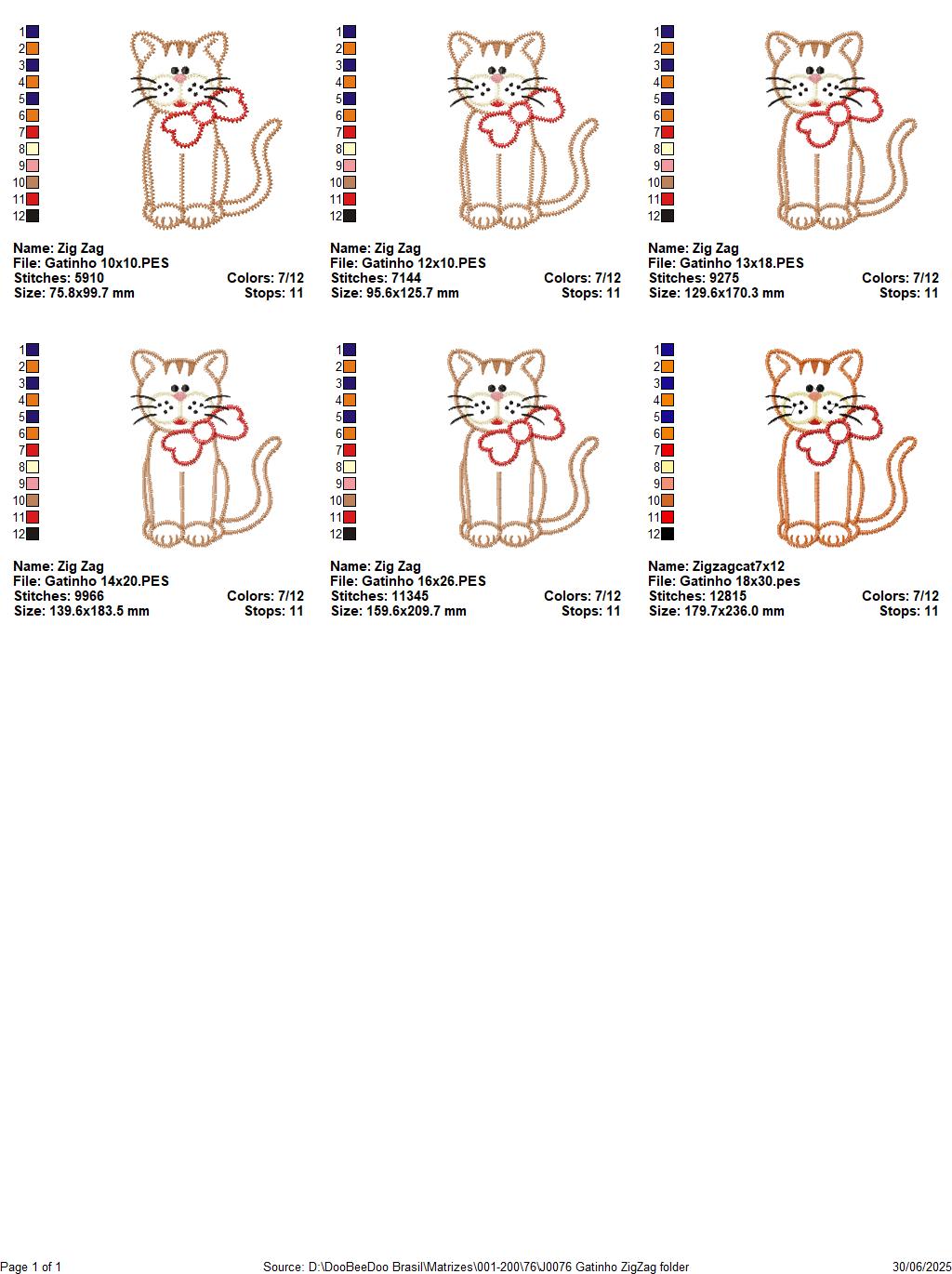 1
2
3
4
5
6
7
8
9
10
11
12

Name: Zig Zag
File: Gatinho 10x10.PES
Stitches: 5910 Colors: 7/12
Size: 75.8x99.7 mm Stops: 11

1
2
3
4
5
6
7
8
9
10
11
12

Name: Zig Zag
File: Gatinho 12x10.PES
Stitches: 7144 Colors: 7/12
Size: 95.6x125.7 mm Stops: 11

1
2
3
4
5
6
7
8
9
10
11
12

Name: Zig Zag
File: Gatinho 13x18.PES
Stitches: 9275 Colors: 7/12
Size: 129.6x170.3 mm Stops: 11

1
2
3
4
5
6
7
8
9
10
11
12

Name: Zig Zag
File: Gatinho 14x20.PES
Stitches: 9966 Colors: 7/12
Size: 139.6x183.5 mm Stops: 11

1
2
3
4
5
6
7
8
9
10
11
12

Name: Zig Zag
File: Gatinho 16x26.PES
Stitches: 11345 Colors: 7/12
Size: 159.6x209.7 mm Stops: 11

1
2
3
4
5
6
7
8
9
10
11
12

Name: Zigzagcat7x12
File: Gatinho 18x30.pes
Stitches: 12815 Colors: 7/12
Size: 179.7x236.0 mm Stops: 11

Page 1 of 1 Source: D:\DooBeeDoo Brasil\Matrizes\001-200\76\J0076 Gatinho ZigZag folder 30/06/2025