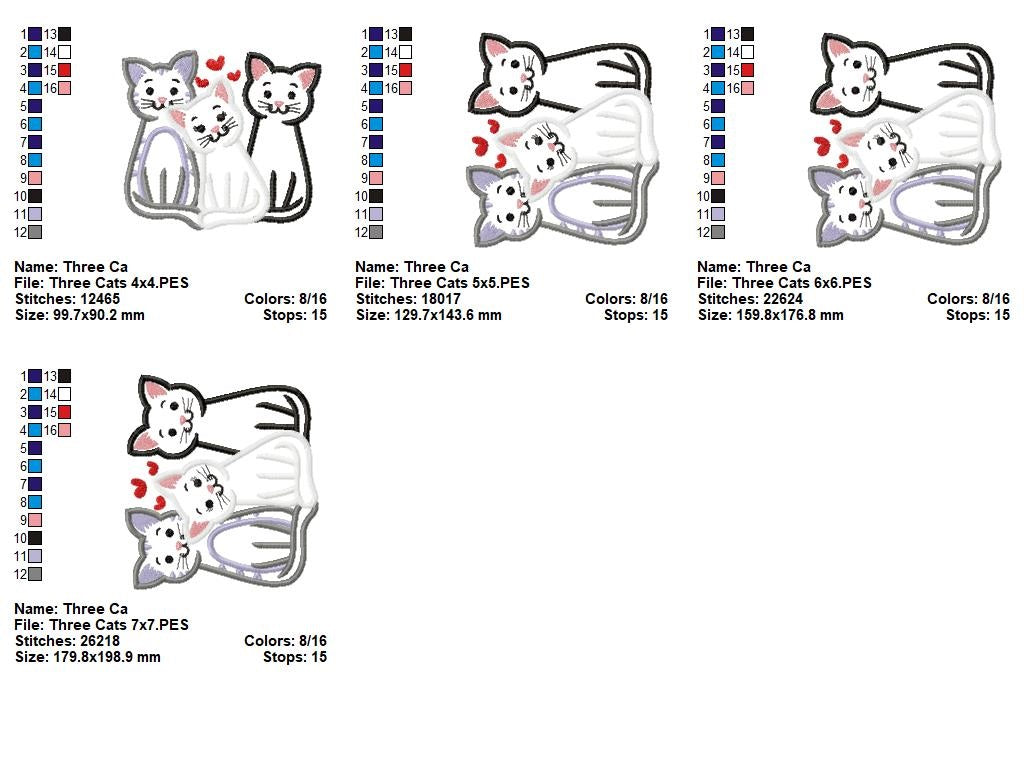 1 13
2 14
3 15
4 16
5
6
7
8
9
10
11
12

Name: Three Ca
File: Three Cats 4x4.PES
Stitches: 12465 Colors: 8/16
Size: 99.7x90.2 mm Stops: 15

1 13
2 14
3 15
4 16
5
6
7
8
9
10
11
12

Name: Three Ca
File: Three Cats 5x5.PES
Stitches: 18017 Colors: 8/16
Size: 129.7x143.6 mm Stops: 15

1 13
2 14
3 15
4 16
5
6
7
8
9
10
11
12

Name: Three Ca
File: Three Cats 6x6.PES
Stitches: 22624 Colors: 8/16
Size: 159.8x176.8 mm Stops: 15

1 13
2 14
3 15
4 16
5
6
7
8
9
10
11
12

Name: Three Ca
File: Three Cats 7x7.PES
Stitches: 26218 Colors: 8/16
Size: 179.8x198.9 mm Stops: 15