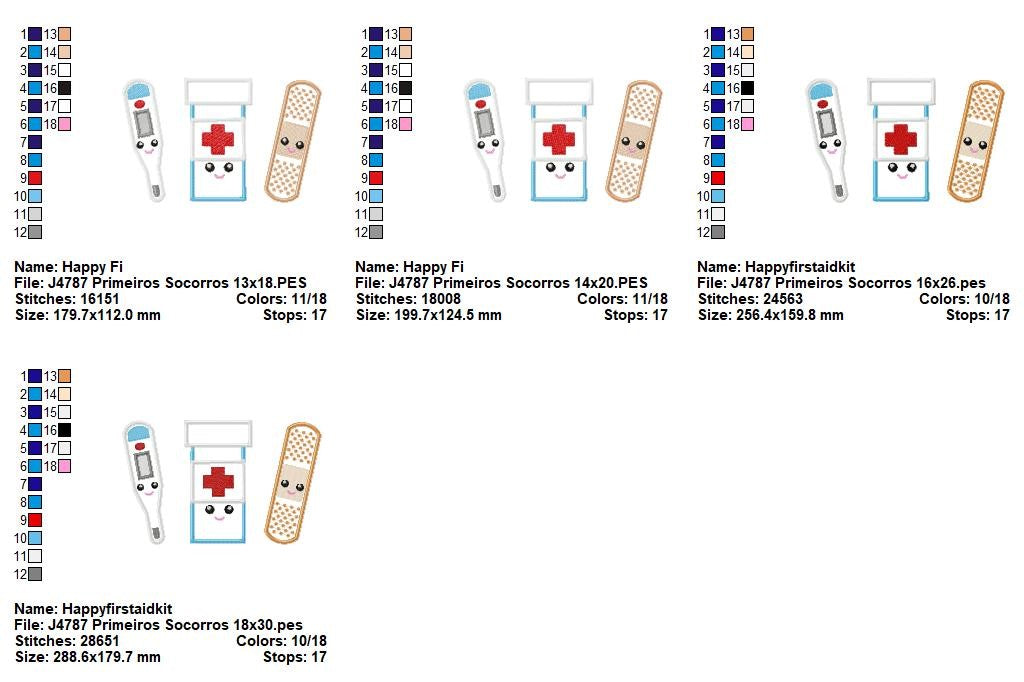 1 13
2 14
3 15
4 16
5 17
6 18
7
8
9
10
11
12

Name: Happy Fi
File: J4787 Primeiros Socorros 13x18.PES
Stitches: 16151 Colors: 11/18
Size: 179.7x112.0 mm Stops: 17

1 13
2 14
3 15
4 16
5 17
6 18
7
8
9
10
11
12

Name: Happy Fi
File: J4787 Primeiros Socorros 14x20.PES
Stitches: 18008 Colors: 11/18
Size: 199.7x124.5 mm Stops: 17

1 13
2 14
3 15
4 16
5 17
6 18
7
8
9
10
11
12

Name: Happyfirstaidkit
File: J4787 Primeiros Socorros 16x26.pes
Stitches: 24563 Colors: 10/18
Size: 256.4x159.8 mm Stops: 17

1 13
2 14
3 15
4 16
5 17
6 18
7
8
9
10
11
12

Name: Happyfirstaidkit
File: J4787 Primeiros Socorros 18x30.pes
Stitches: 28651 Colors: 10/18
Size: 288.6x179.7 mm Stops: 17